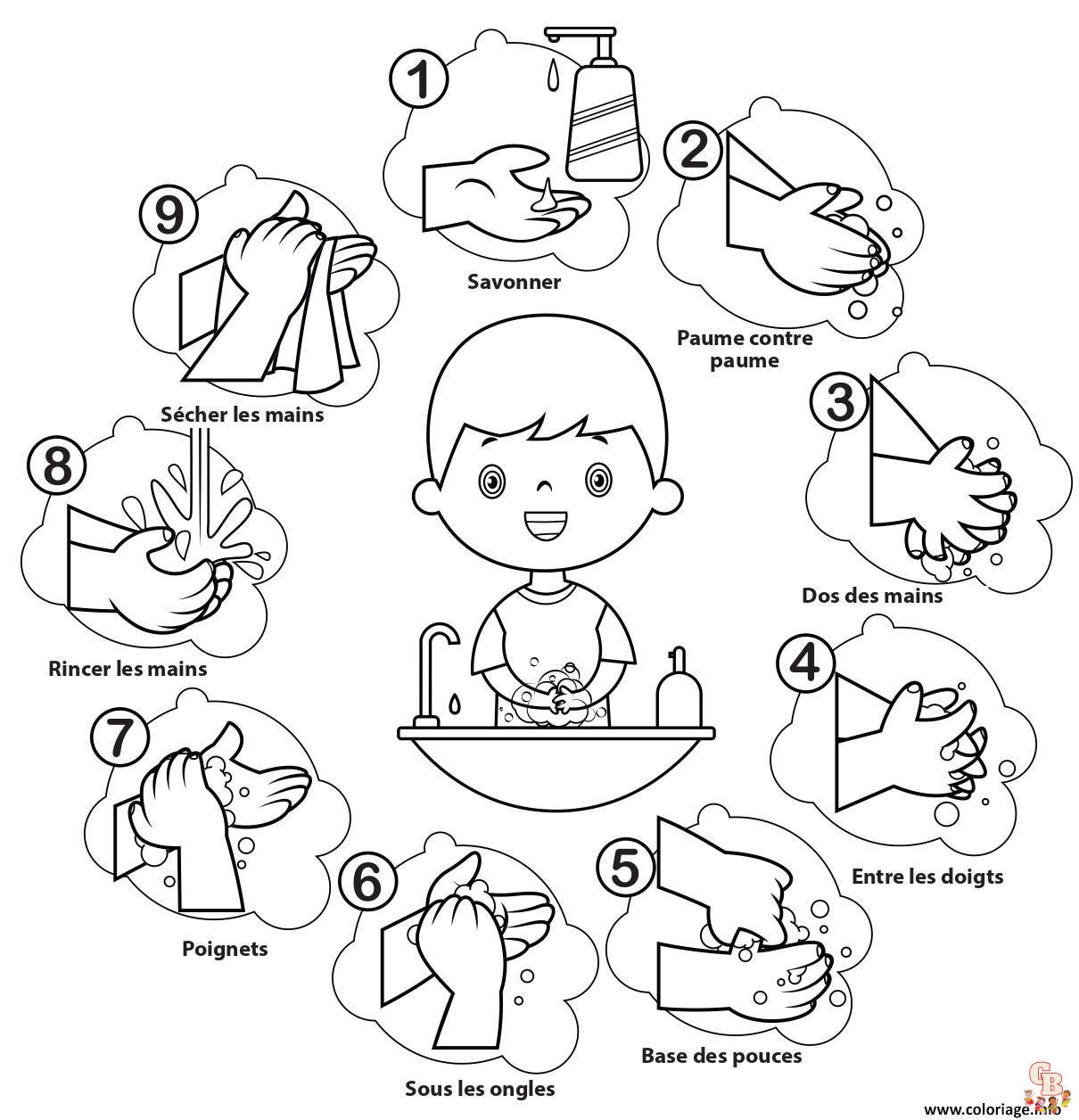 1
Savonner

2
Paume contre paume

3
Dos des mains

4
Entre les doigts

5
Base des pouces

6
Sous les ongles

7
Poignets

8
Rincer les mains

9
Sécher les mains

GB
www.coloriage.info